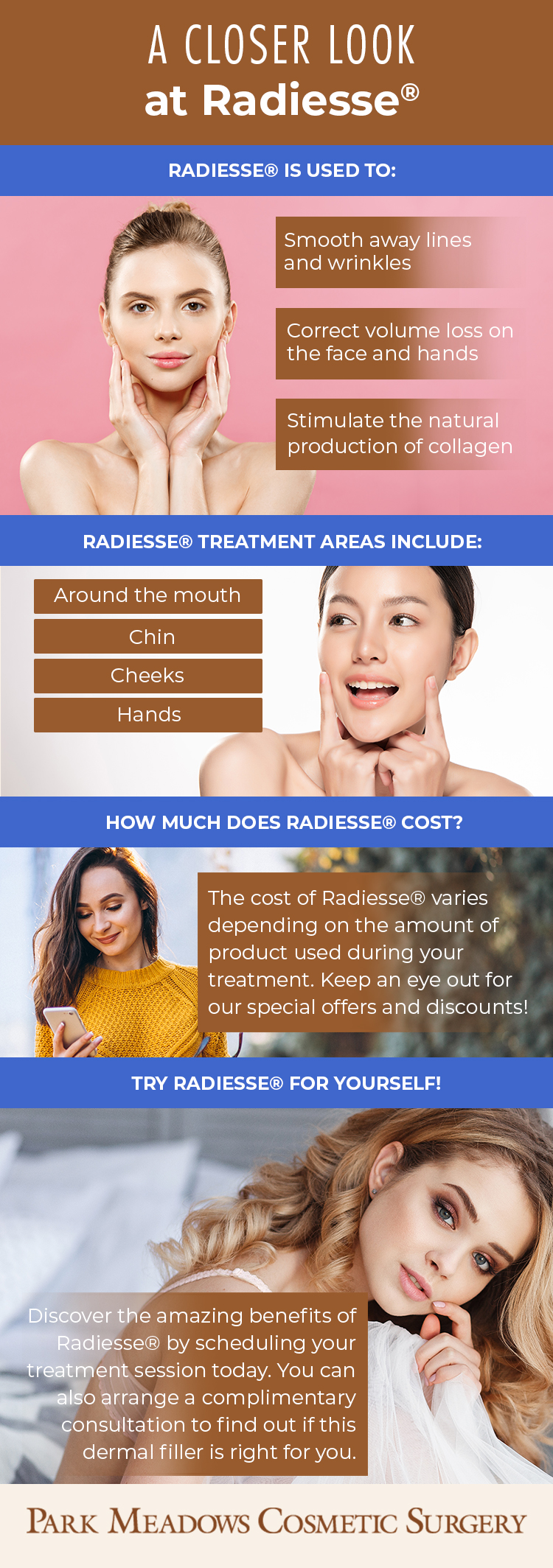 A CLOSER LOOK
at Radiesse®

RADIESSE® IS USED TO:

Smooth away lines and wrinkles

Correct volume loss on the face and hands

Stimulate the natural production of collagen

RADIESSE® TREATMENT AREAS INCLUDE:

Around the mouth

Chin

Cheeks

Hands

HOW MUCH DOES RADIESSE® COST?

The cost of Radiesse® varies depending on the amount of product used during your treatment. Keep an eye out for our special offers and discounts!

TRY RADIESSE® FOR YOURSELF!

Discover the amazing benefits of Radiesse® by scheduling your treatment session today. You can also arrange a complimentary consultation to find out if this dermal filler is right for you.

PARK MEADOWS COSMETIC SURGERY